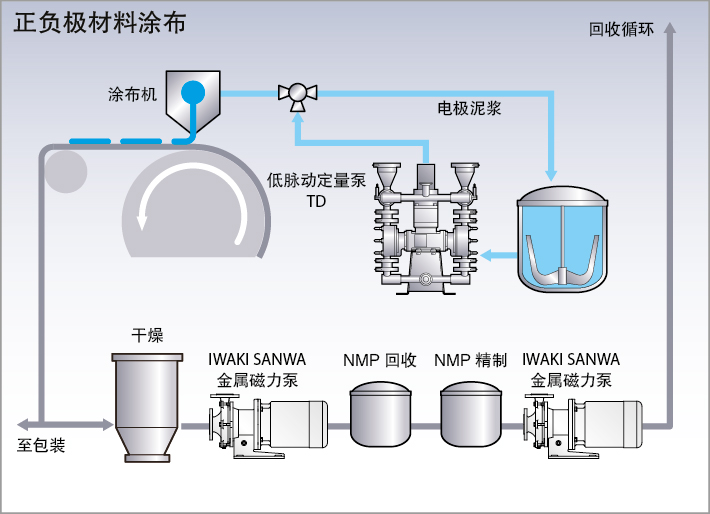 正负极材料涂布

回收循环

涂布机

电极泥浆

低脉动定量泵
TD

干燥

IWAKI SANWA
金属磁力泵

NMP 回收

NMP 精制

IWAKI SANWA
金属磁力泵

至包装